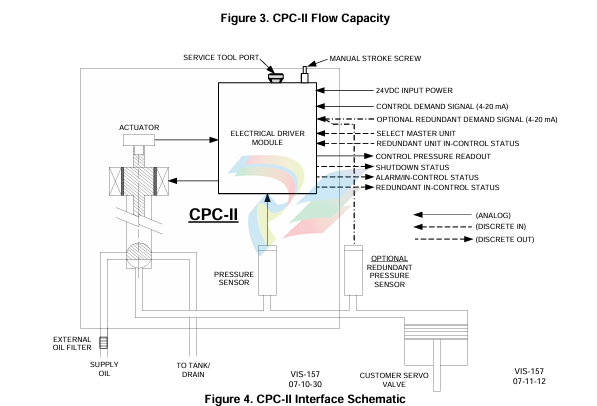 Figure 3. CPC-II Flow Capacity

SERVICE TOOL PORT
MANUAL STROKE SCREW
24VDC INPUT POWER
CONTROL DEMAND SIGNAL (4-20 mA)
OPTIONAL REDUNDANT DEMAND SIGNAL (4-20 mA)
SELECT MASTER UNIT
REDUNDANT UNIT IN-CONTROL STATUS
CONTROL PRESSURE READOUT
SHUTDOWN STATUS
ALARM/IN-CONTROL STATUS
REDUNDANT IN-CONTROL STATUS
ACTUATOR
ELECTRICAL DRIVER MODULE
CPC-II
(ANALOG)
(DISCRETE IN)
(DISCRETE OUT)
PRESSURE SENSOR
OPTIONAL REDUNDANT PRESSURE SENSOR
EXTERNAL OIL FILTER
SUPPLY OIL
TO TANK/ DRAIN
VIS-157 07-10-30
CUSTOMER SERVO VALVE
VIS-157 07-11-12

Figure 4. CPC-II Interface Schematic